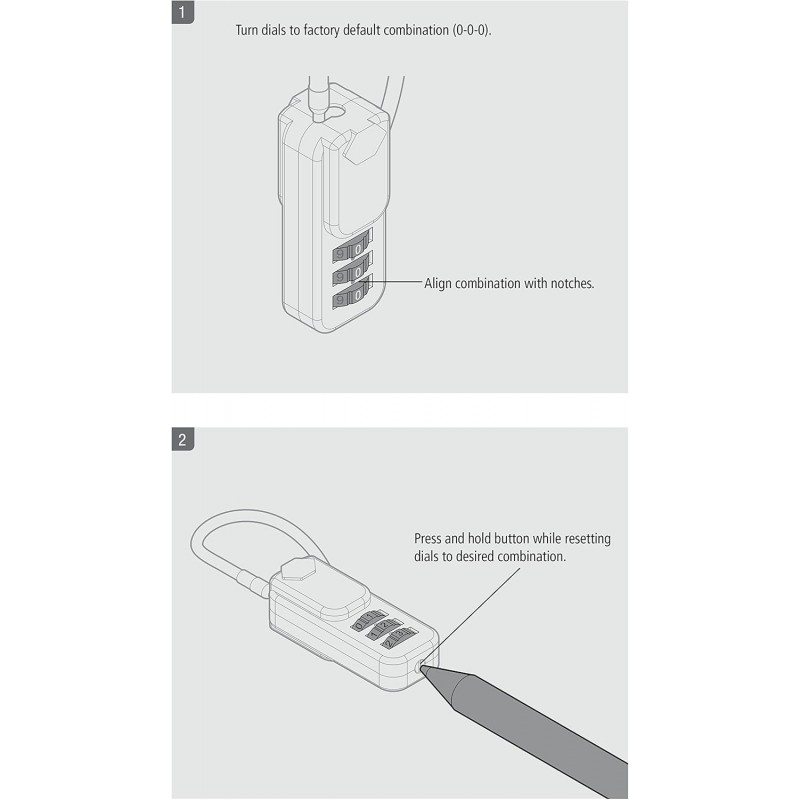 1

Turn dials to factory default combination (0-0-0).

9 0
9 0
9 0

Align combination with notches.

2

Press and hold button while resetting dials to desired combination.

0 1
1 2
2 3